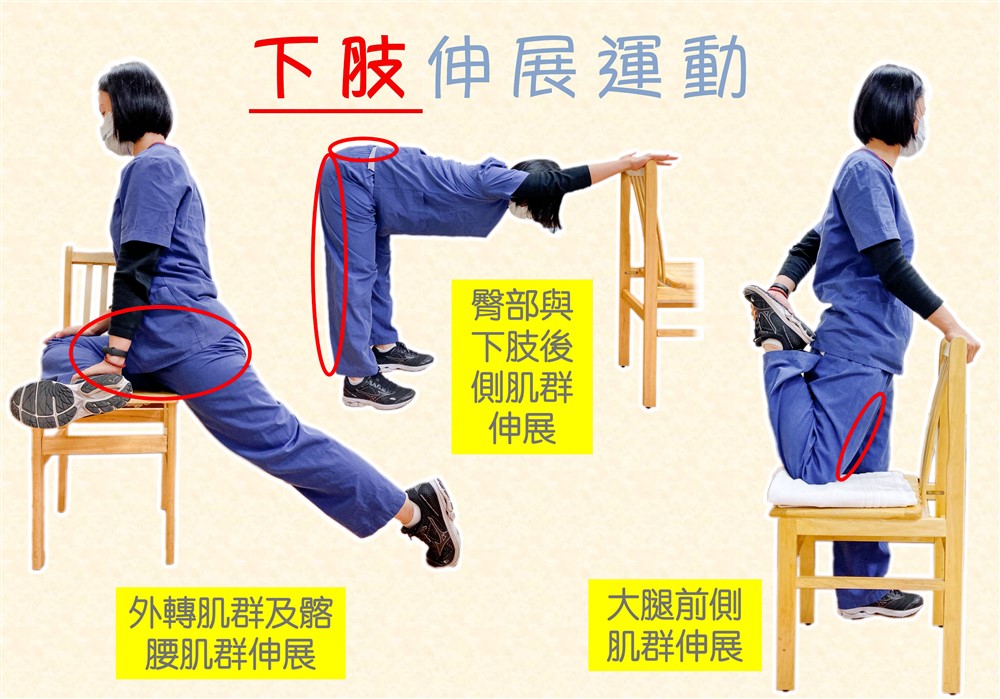 下肢伸展運動

臀部與下肢後側肌群伸展

外轉肌群及髂腰肌群伸展

大腿前側肌群伸展